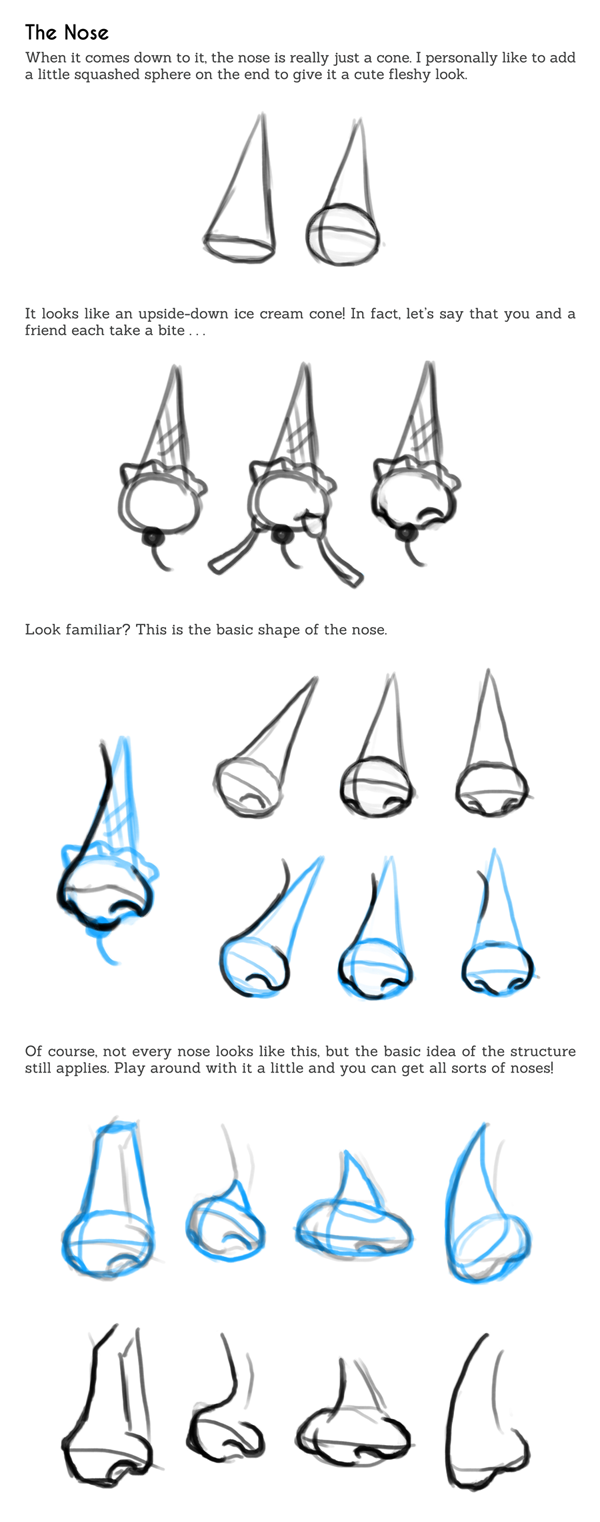 The Nose

When it comes down to it, the nose is really just a cone. I personally like to add a little squashed sphere on the end to give it a cute fleshy look.

It looks like an upside-down ice cream cone! In fact, let's say that you and a friend each take a bite . . .

Look familiar? This is the basic shape of the nose.

Of course, not every nose looks like this, but the basic idea of the structure still applies. Play around with it a little and you can get all sorts of noses!